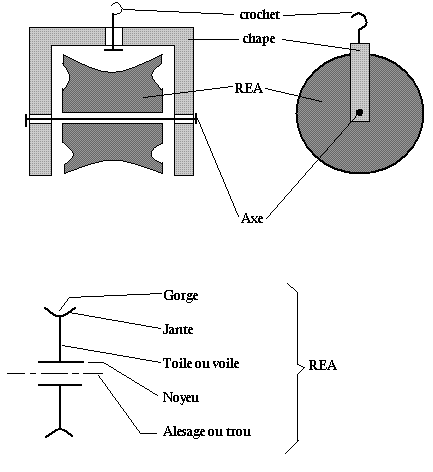 crochet
chape
REA
Axe

Gorge
Jante
Toile ou voile
Noyeu
Alesage ou trou
REA